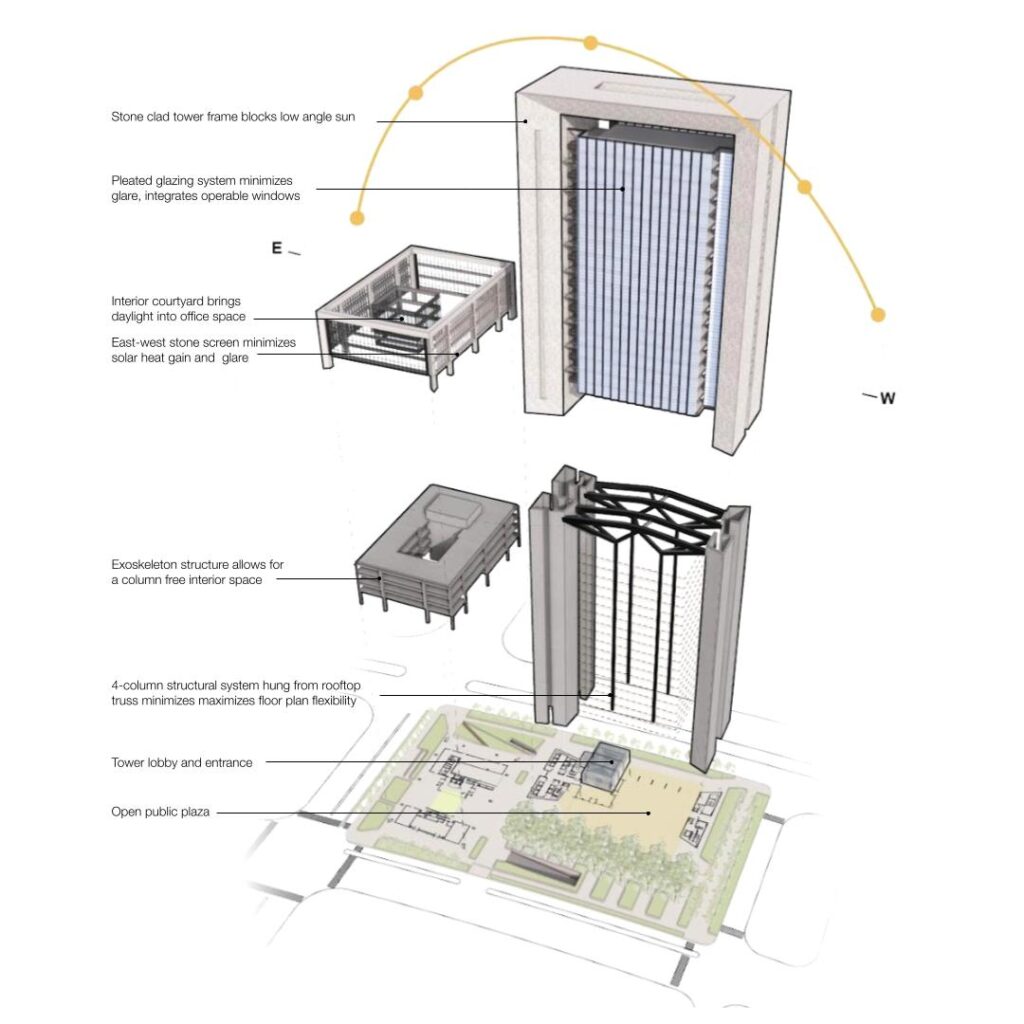 Stone clad tower frame blocks low angle sun

Pleated glazing system minimizes glare, integrates operable windows

E

Interior courtyard brings daylight into office space

East-west stone screen minimizes solar heat gain and glare

W

Exoskeleton structure allows for a column free interior space

4-column structural system hung from rooftop truss minimizes maximizes floor plan flexibility

Tower lobby and entrance

Open public plaza